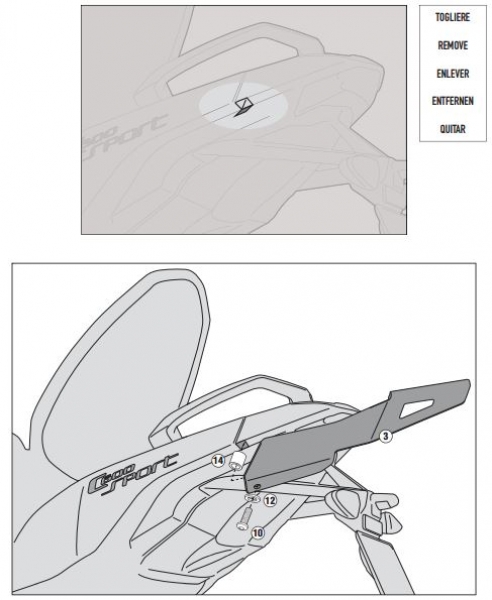 C600 Sport

TOGLIERE

REMOVE

ENLEVER

ENTFERNEN

QUITAR

C600 Sport

14

3

12

10