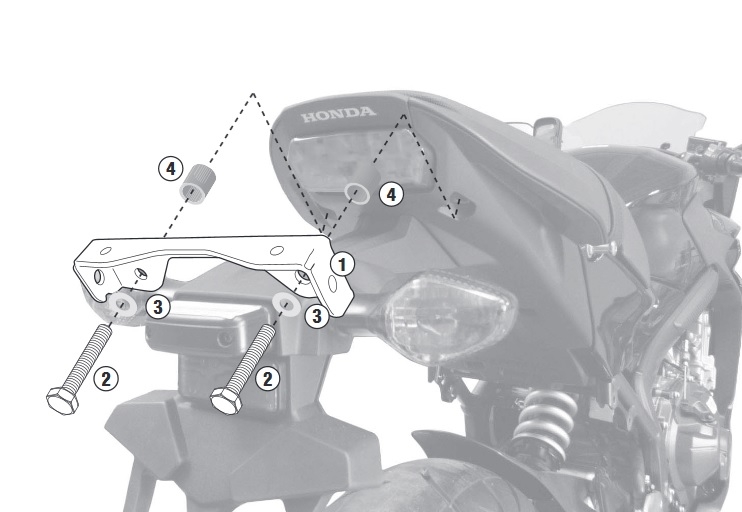 HONDA

4

4

1

3

3

2

2